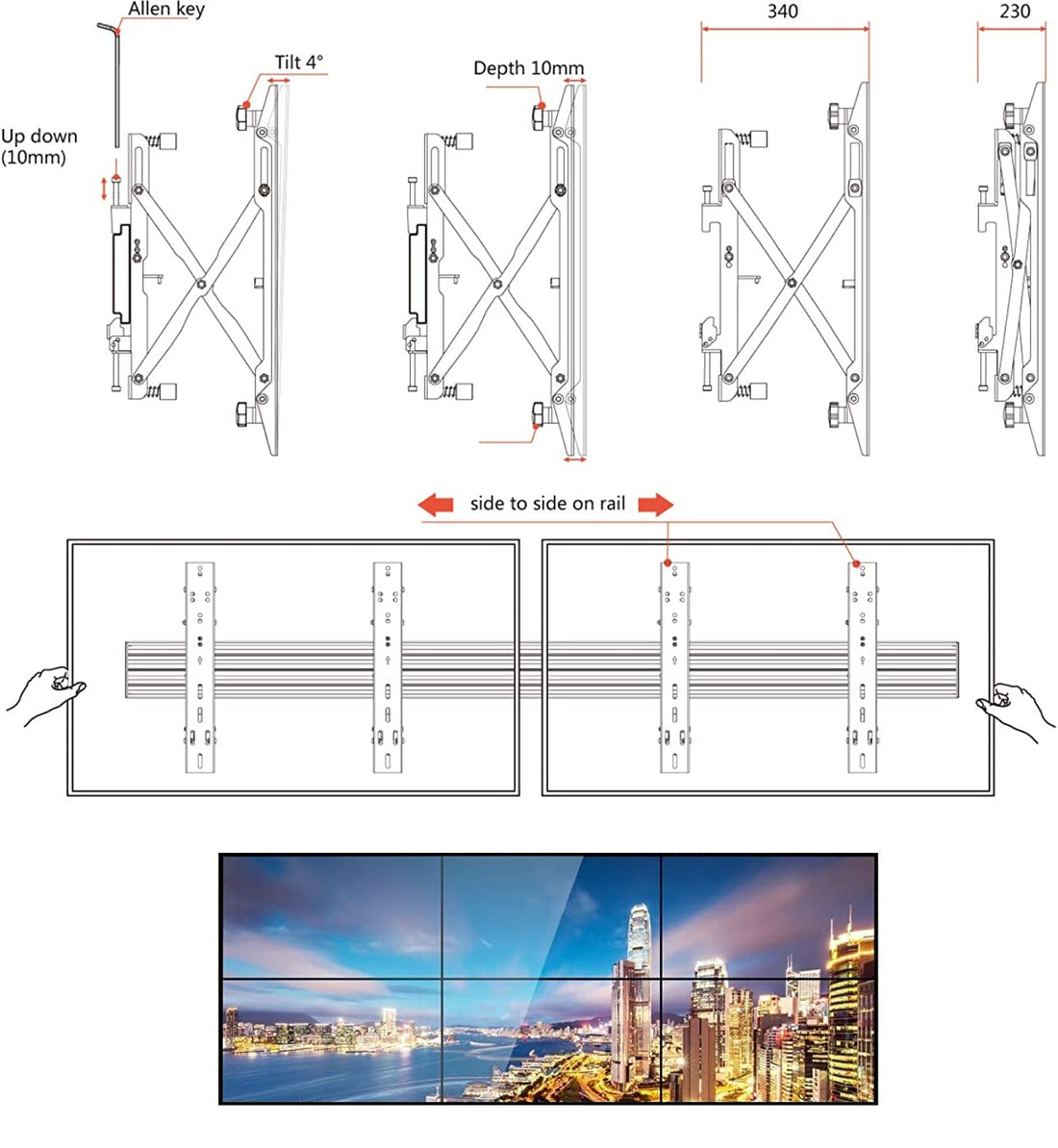 Allen key

Tilt 4°

Up down (10mm)

Depth 10mm

340

230

side to side on rail