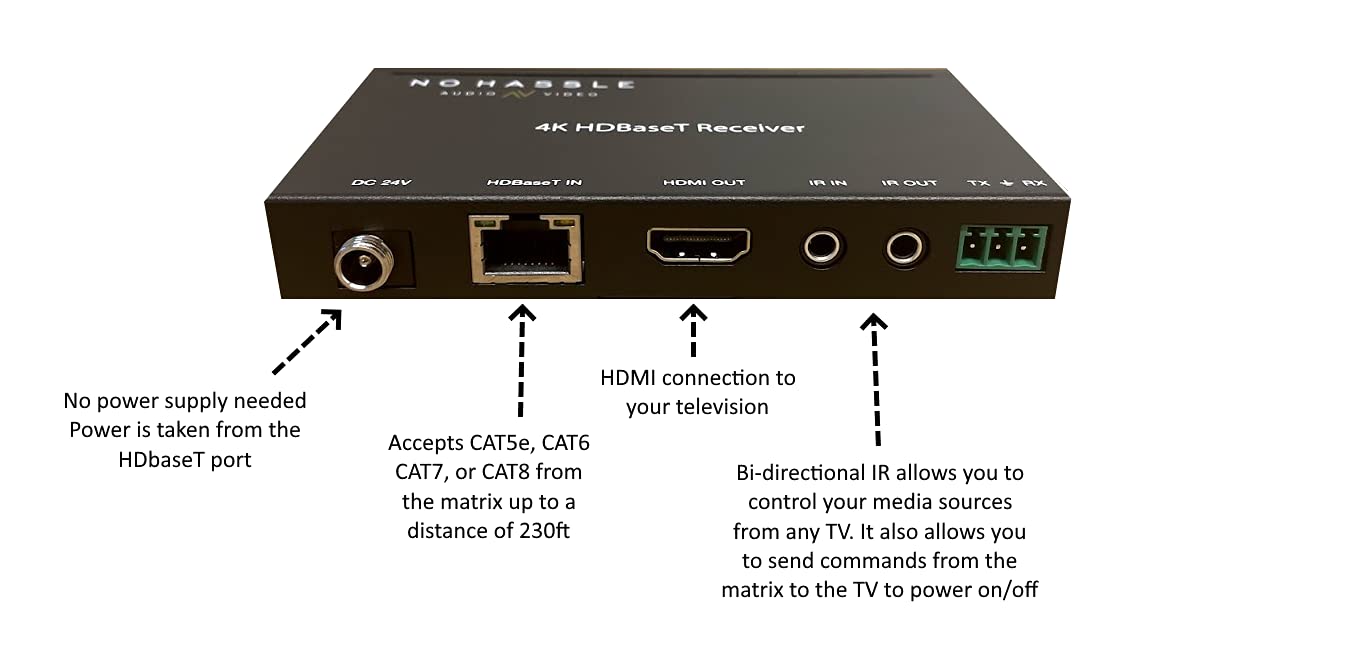 NO HASSLE
AUDIO VIDEO

4K HDBaseT Receiver

DC 24V HDBaseT IN HDMI OUT IR IN IR OUT TX ⏚ RX

No power supply needed
Power is taken from the HDbaseT port

Accepts CAT5e, CAT6 CAT7, or CAT8 from the matrix up to a distance of 230ft

HDMI connection to your television

Bi-directional IR allows you to control your media sources from any TV. It also allows you to send commands from the matrix to the TV to power on/off